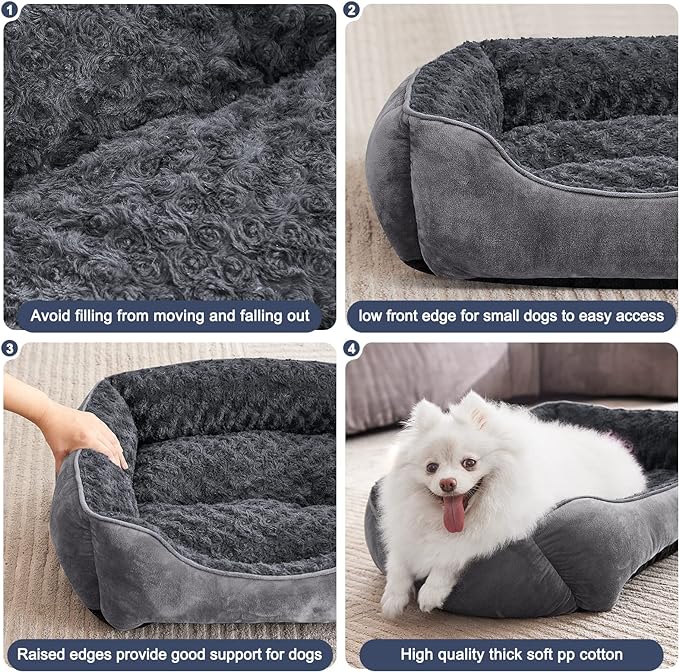 1
Avoid filling from moving and falling out

2
low front edge for small dogs to easy access

3
Raised edges provide good support for dogs

4
High quality thick soft pp cotton