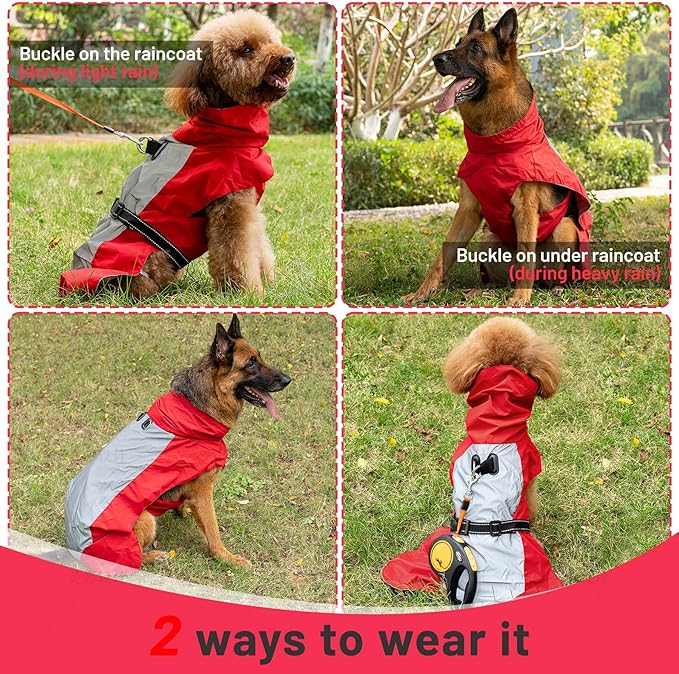 Buckle on the raincoat
(during light rain)

Buckle on under raincoat
(during heavy rain)

2 ways to wear it