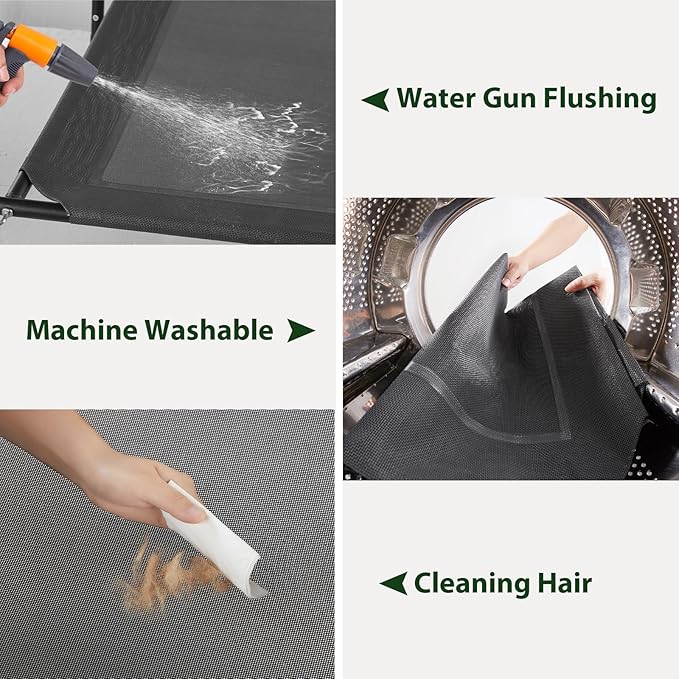 Water Gun Flushing

Machine Washable

Cleaning Hair