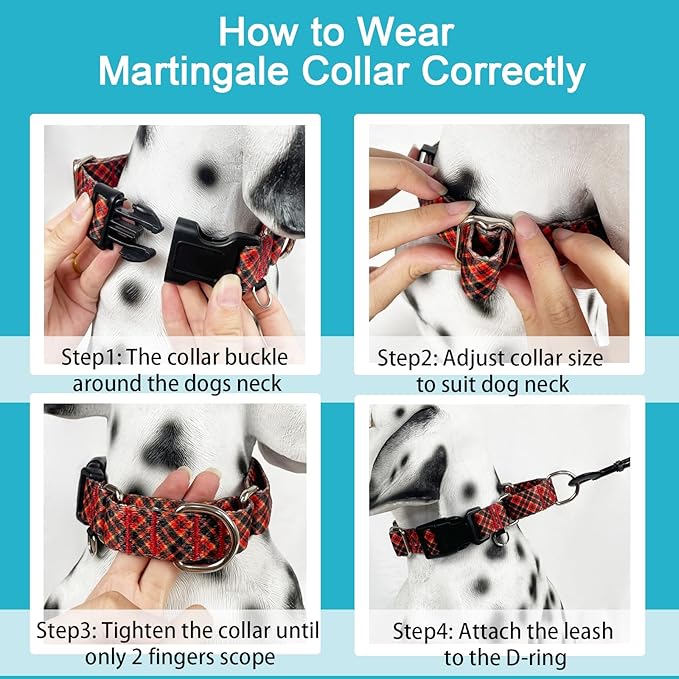 How to Wear
Martingale Collar Correctly

Step1: The collar buckle around the dogs neck

Step2: Adjust collar size to suit dog neck

Step3: Tighten the collar until only 2 fingers scope

Step4: Attach the leash to the D-ring