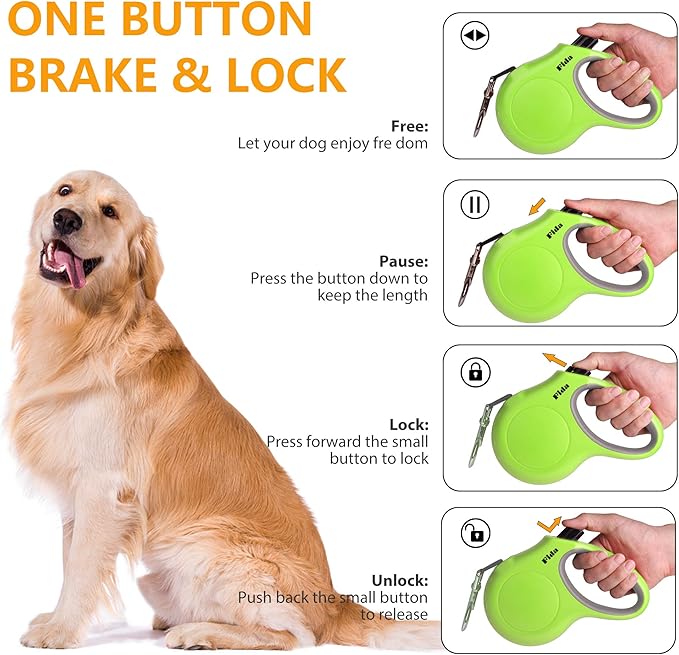 ONE BUTTON BRAKE & LOCK

Free:
Let your dog enjoy fre dom

Fida

Pause:
Press the button down to keep the length

Fida

Lock:
Press forward the small button to lock

Fida

Unlock:
Push back the small button to release

Fida