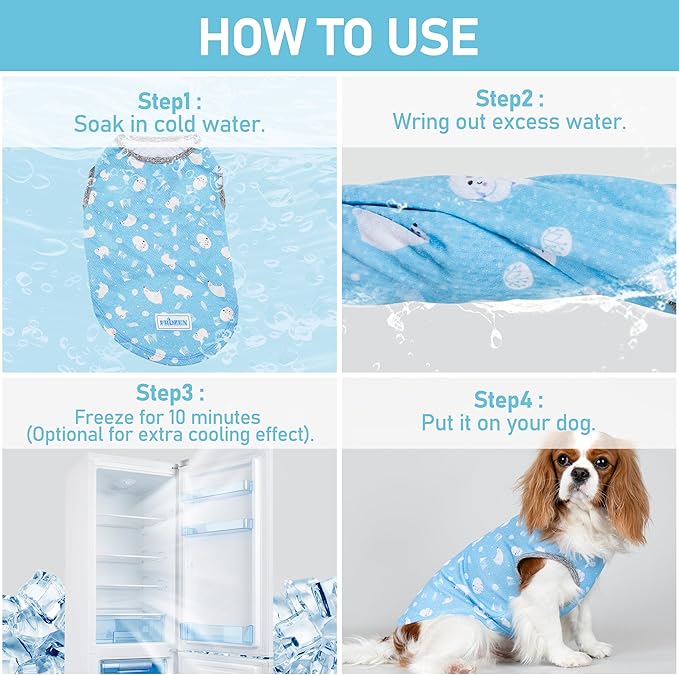 HOW TO USE

Step1 :
Soak in cold water.

FROZEN

Step2 :
Wring out excess water.

Step3 :
Freeze for 10 minutes
(Optional for extra cooling effect).

Step4 :
Put it on your dog.