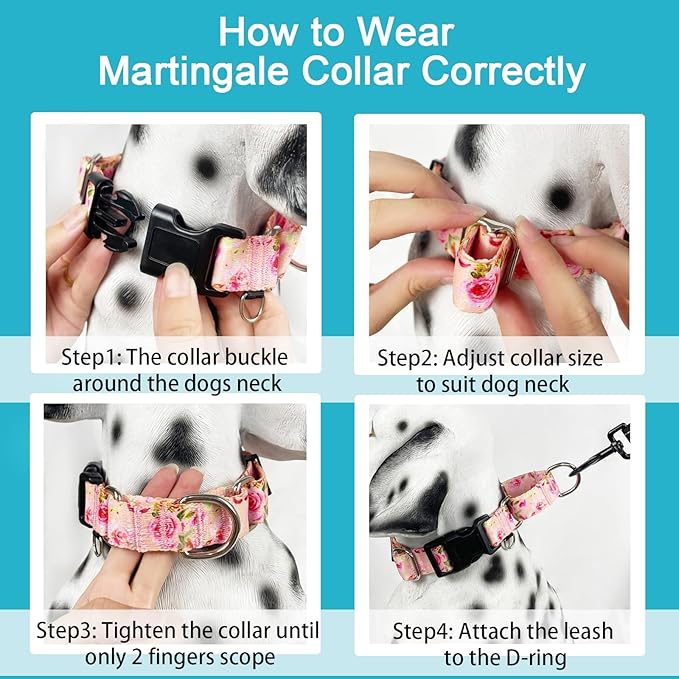 How to Wear
Martingale Collar Correctly

Step1: The collar buckle around the dogs neck

Step2: Adjust collar size to suit dog neck

Step3: Tighten the collar until only 2 fingers scope

Step4: Attach the leash to the D-ring