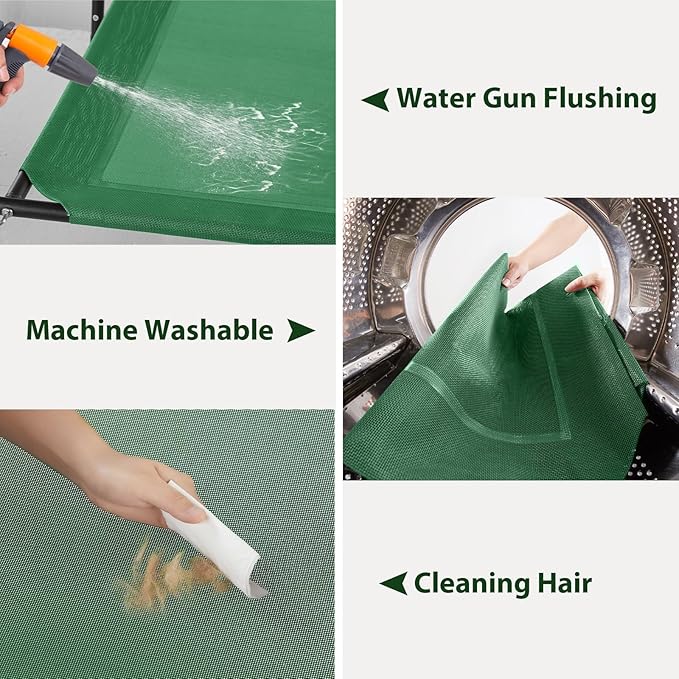 Water Gun Flushing

Machine Washable

Cleaning Hair