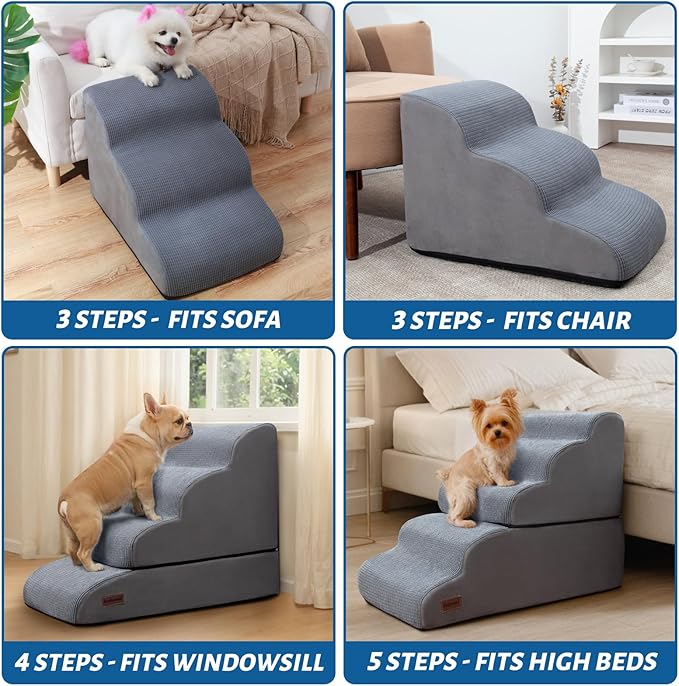 3 STEPS - FITS SOFA

3 STEPS - FITS CHAIR

4 STEPS - FITS WINDOWSILL

5 STEPS - FITS HIGH BEDS