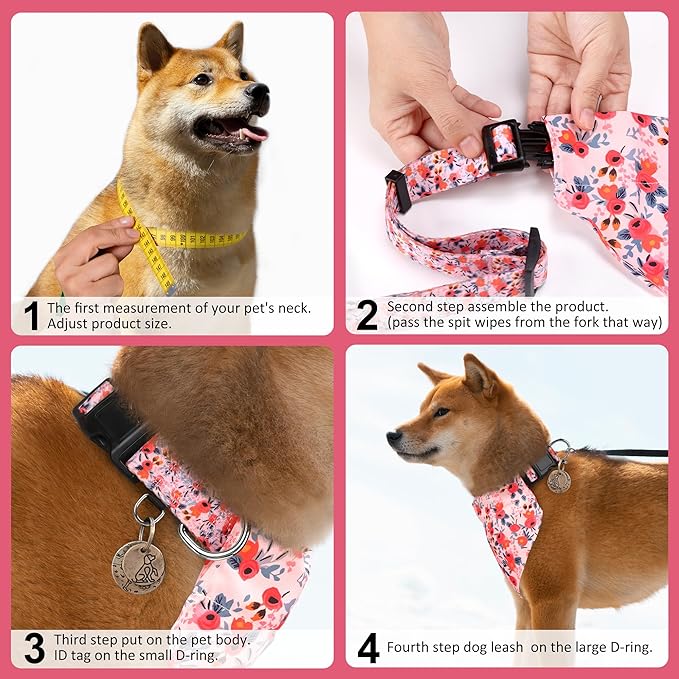 1 The first measurement of your pet's neck. Adjust product size.

2 Second step assemble the product. (pass the spit wipes from the fork that way)

3 Third step put on the pet body. ID tag on the small D-ring.

4 Fourth step dog leash on the large D-ring.