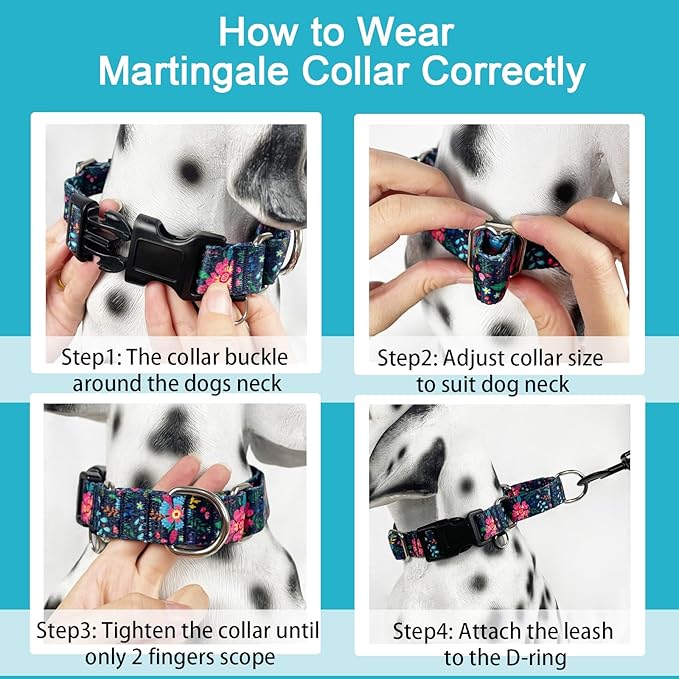 How to Wear
Martingale Collar Correctly

Step1: The collar buckle around the dogs neck

Step2: Adjust collar size to suit dog neck

Step3: Tighten the collar until only 2 fingers scope

Step4: Attach the leash to the D-ring