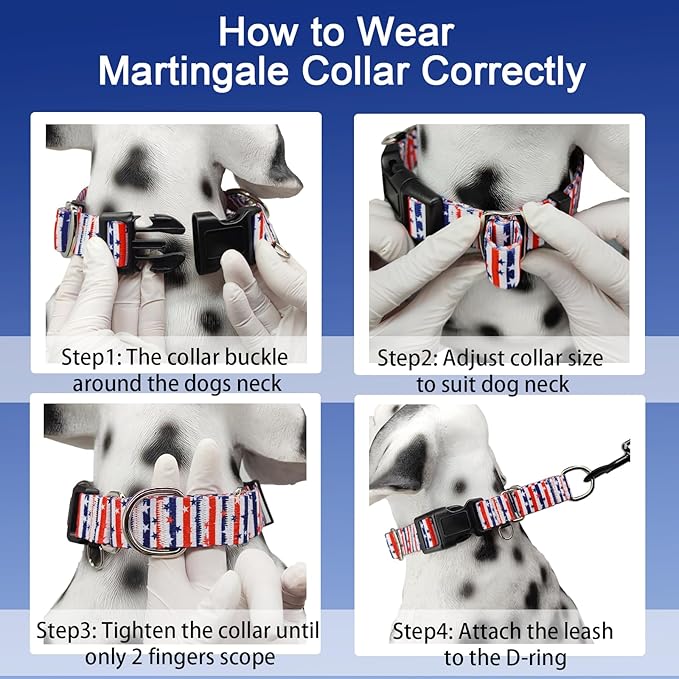 How to Wear
Martingale Collar Correctly

Step1: The collar buckle around the dogs neck

Step2: Adjust collar size to suit dog neck

Step3: Tighten the collar until only 2 fingers scope

Step4: Attach the leash to the D-ring