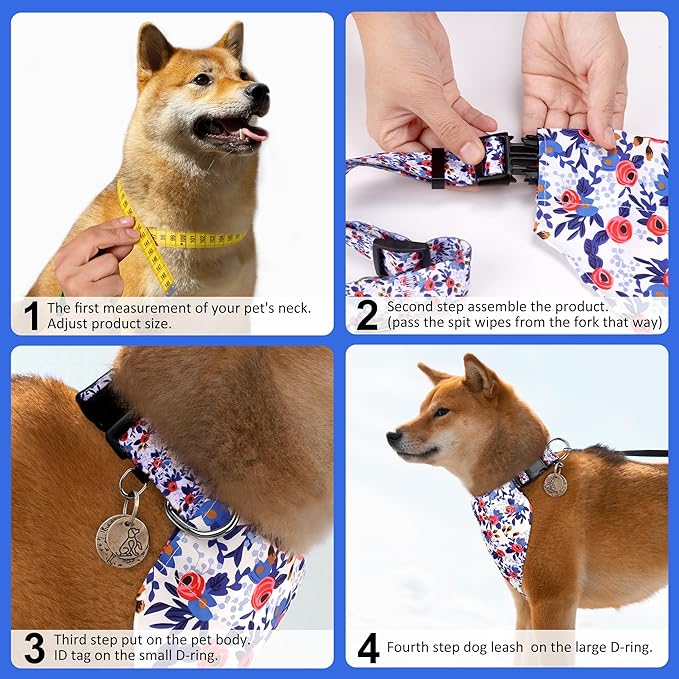 1 The first measurement of your pet's neck. Adjust product size.

2 Second step assemble the product. (pass the spit wipes from the fork that way)

3 Third step put on the pet body. ID tag on the small D-ring.

4 Fourth step dog leash on the large D-ring.