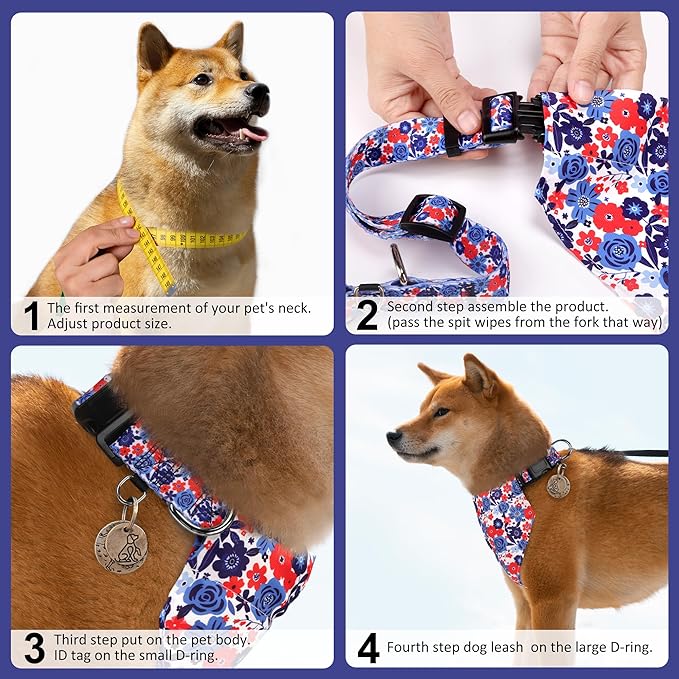 1 The first measurement of your pet's neck. Adjust product size.

2 Second step assemble the product. (pass the spit wipes from the fork that way)

3 Third step put on the pet body. ID tag on the small D-ring.

4 Fourth step dog leash on the large D-ring.