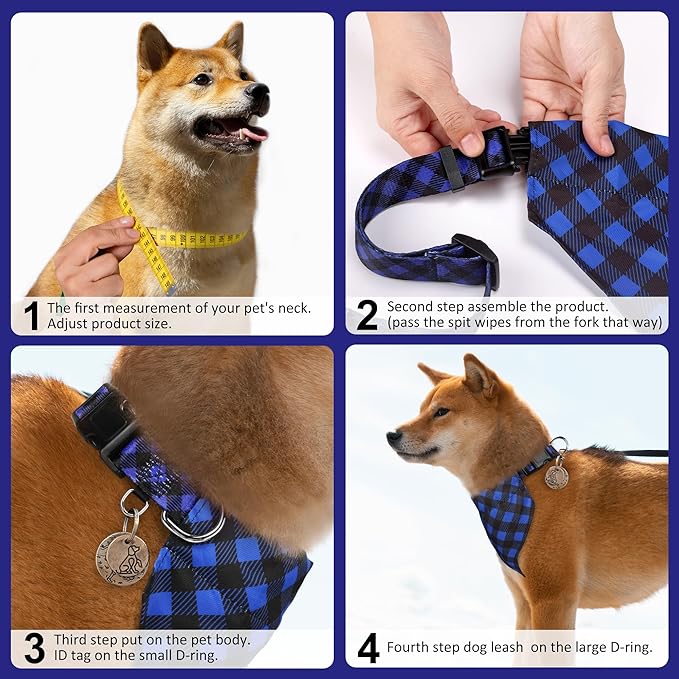 1 The first measurement of your pet's neck. Adjust product size.

2 Second step assemble the product. (pass the spit wipes from the fork that way)

3 Third step put on the pet body. ID tag on the small D-ring.

4 Fourth step dog leash on the large D-ring.