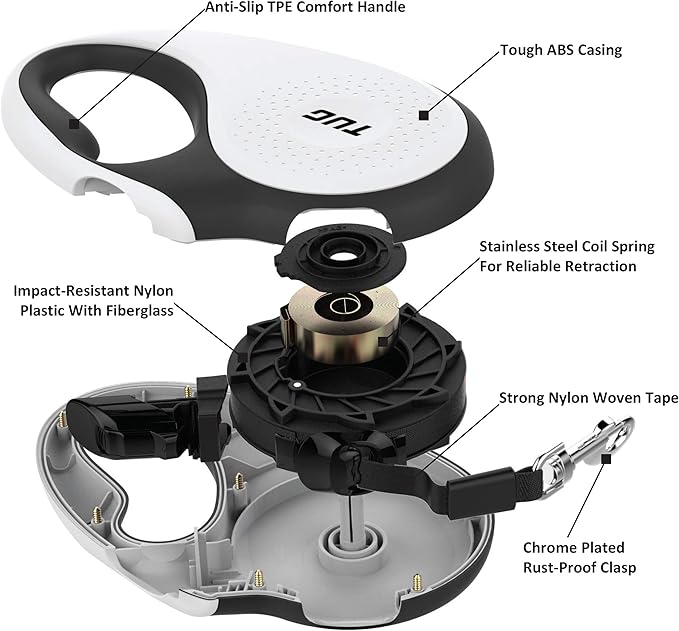 Anti-Slip TPE Comfort Handle

Tough ABS Casing

TUG

Stainless Steel Coil Spring For Reliable Retraction

Impact-Resistant Nylon Plastic With Fiberglass

Strong Nylon Woven Tape

Chrome Plated Rust-Proof Clasp