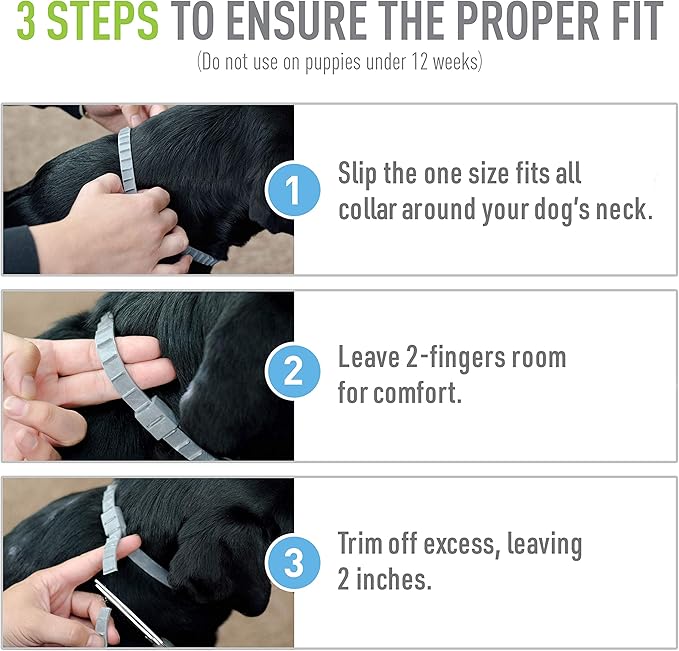 3 STEPS TO ENSURE THE PROPER FIT
(Do not use on puppies under 12 weeks)

1 Slip the one size fits all collar around your dog's neck.

2 Leave 2-fingers room for comfort.

3 Trim off excess, leaving 2 inches.