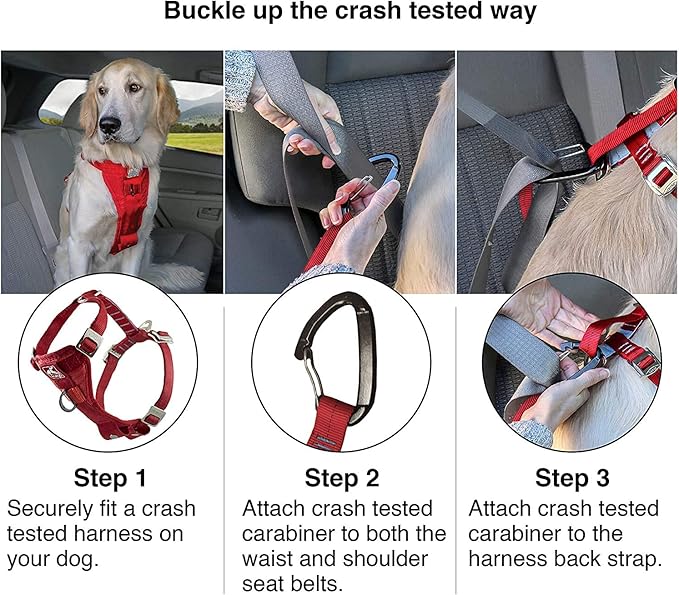 Buckle up the crash tested way

Step 1
Securely fit a crash tested harness on your dog.

Step 2
Attach crash tested carabiner to both the waist and shoulder seat belts.

Step 3
Attach crash tested carabiner to the harness back strap.