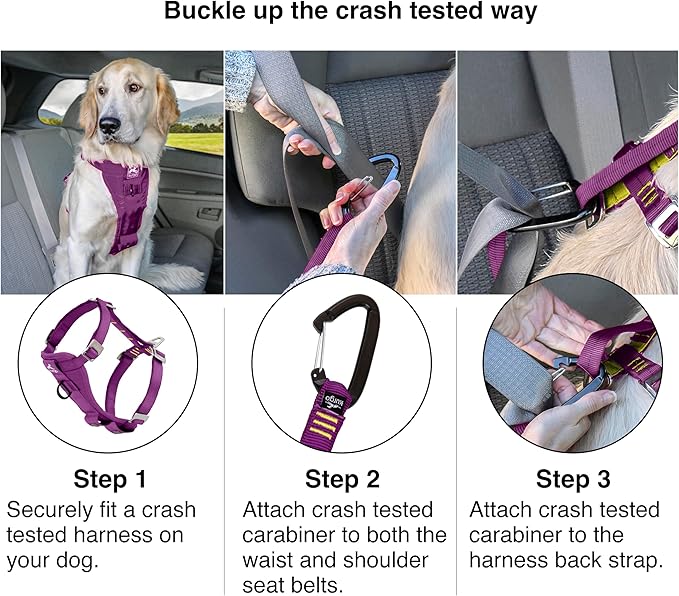 Buckle up the crash tested way

Step 1
Securely fit a crash tested harness on your dog.

Step 2
Attach crash tested carabiner to both the waist and shoulder seat belts.

Step 3
Attach crash tested carabiner to the harness back strap.