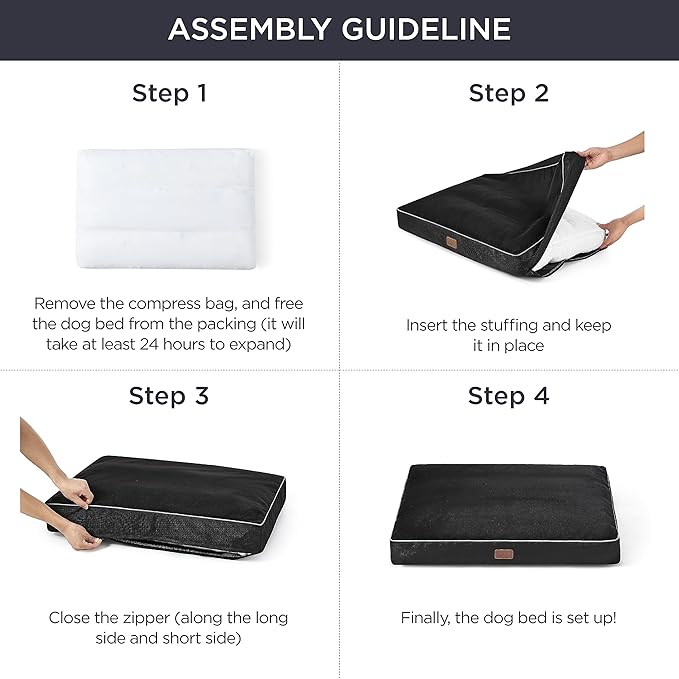 ASSEMBLY GUIDELINE

Step 1

Remove the compress bag, and free the dog bed from the packing (it will take at least 24 hours to expand)

Step 2

Insert the stuffing and keep it in place

Step 3

Close the zipper (along the long side and short side)

Step 4

Finally, the dog bed is set up!