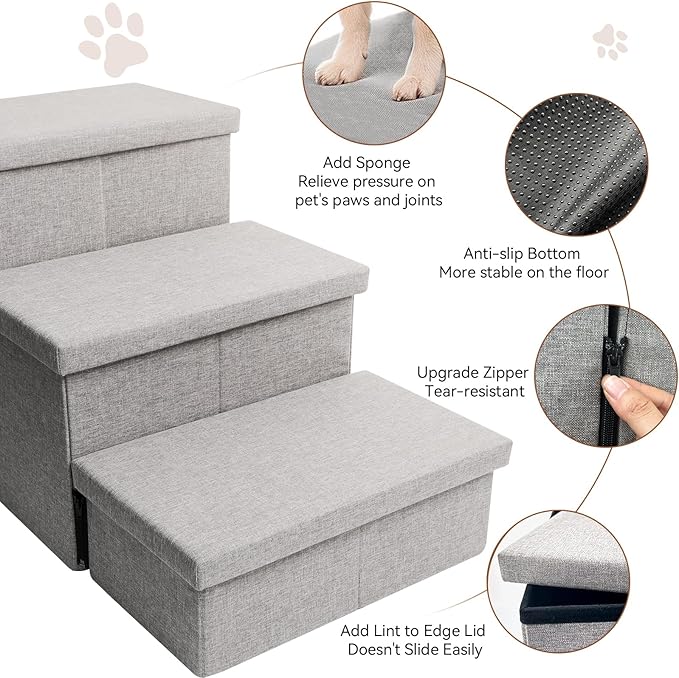 Add Sponge
Relieve pressure on pet's paws and joints

Anti-slip Bottom
More stable on the floor

Upgrade Zipper
Tear-resistant

Add Lint to Edge Lid
Doesn't Slide Easily