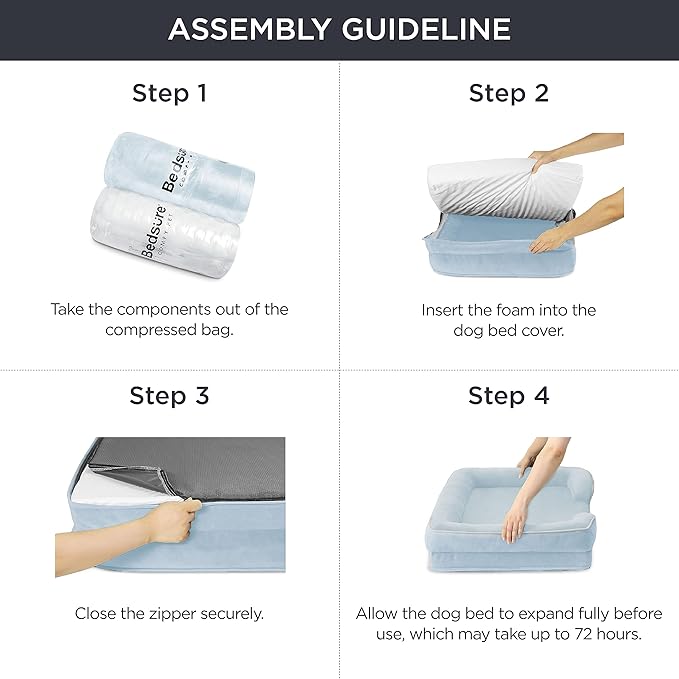 ASSEMBLY GUIDELINE

Step 1

Bedsure
COMFY PET

Bedsure
COMFY PET

Take the components out of the compressed bag.

Step 2

Insert the foam into the dog bed cover.

Step 3

Close the zipper securely.

Step 4

Allow the dog bed to expand fully before use, which may take up to 72 hours.