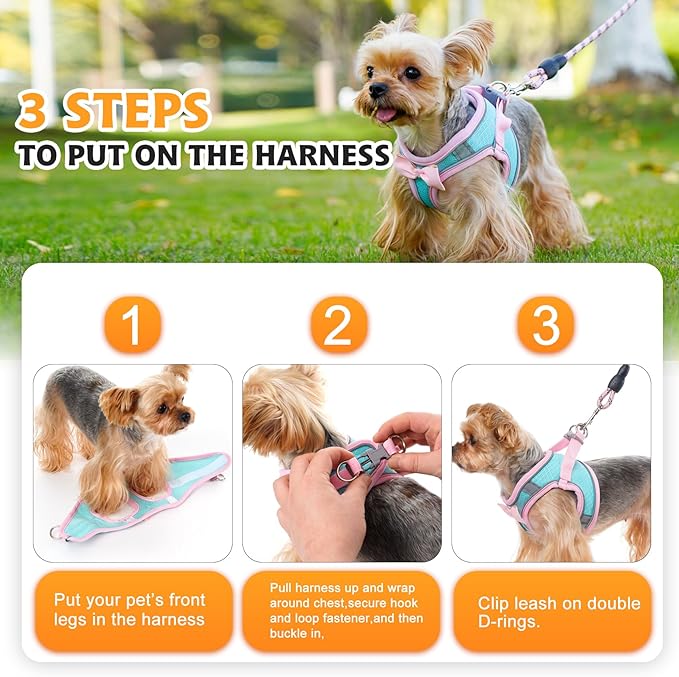 3 STEPS
TO PUT ON THE HARNESS

1

2

3

Put your pet's front legs in the harness

Pull harness up and wrap around chest,secure hook and loop fastener,and then buckle in,

Clip leash on double D-rings.