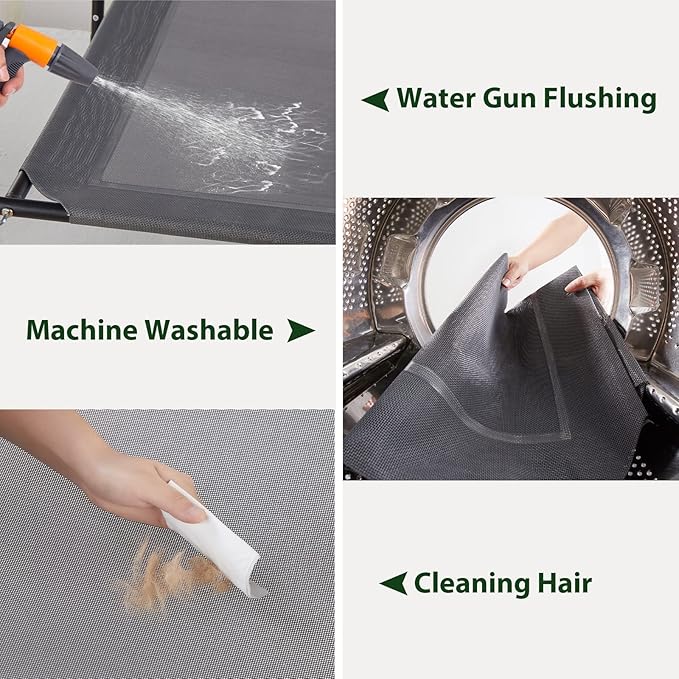 Water Gun Flushing

Machine Washable

Cleaning Hair