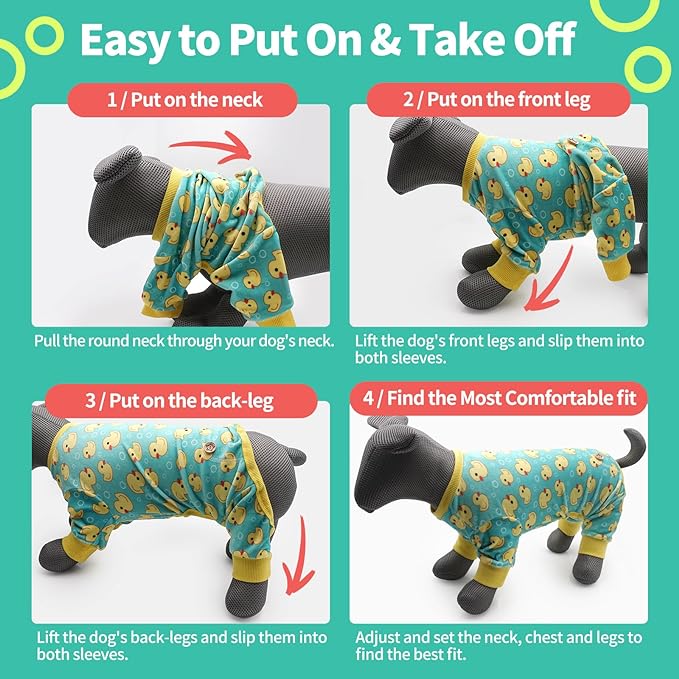 Easy to Put On & Take Off

1 / Put on the neck

Pull the round neck through your dog's neck.

2 / Put on the front leg

Lift the dog's front legs and slip them into both sleeves.

3 / Put on the back-leg

Lift the dog's back-legs and slip them into both sleeves.

4 / Find the Most Comfortable fit

Adjust and set the neck, chest and legs to find the best fit.