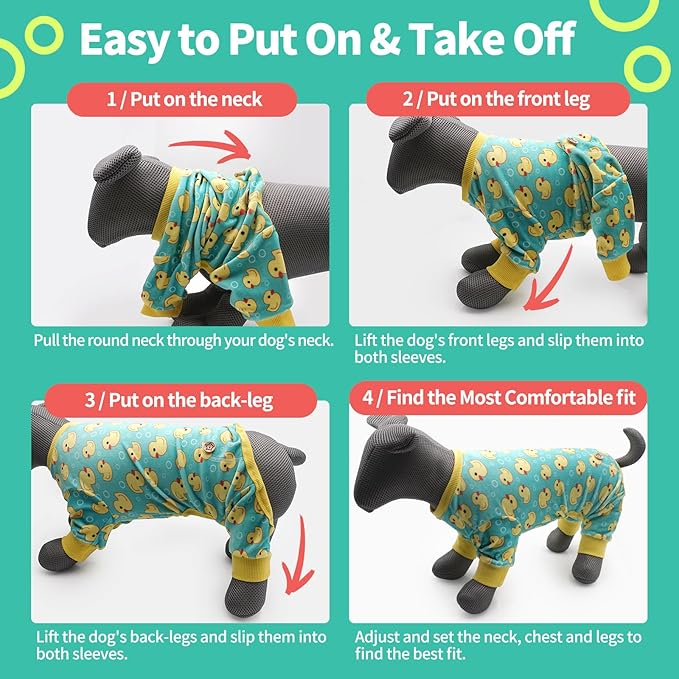 Easy to Put On & Take Off

1 / Put on the neck

Pull the round neck through your dog's neck.

2 / Put on the front leg

Lift the dog's front legs and slip them into both sleeves.

3 / Put on the back-leg

Lift the dog's back-legs and slip them into both sleeves.

4 / Find the Most Comfortable fit

Adjust and set the neck, chest and legs to find the best fit.