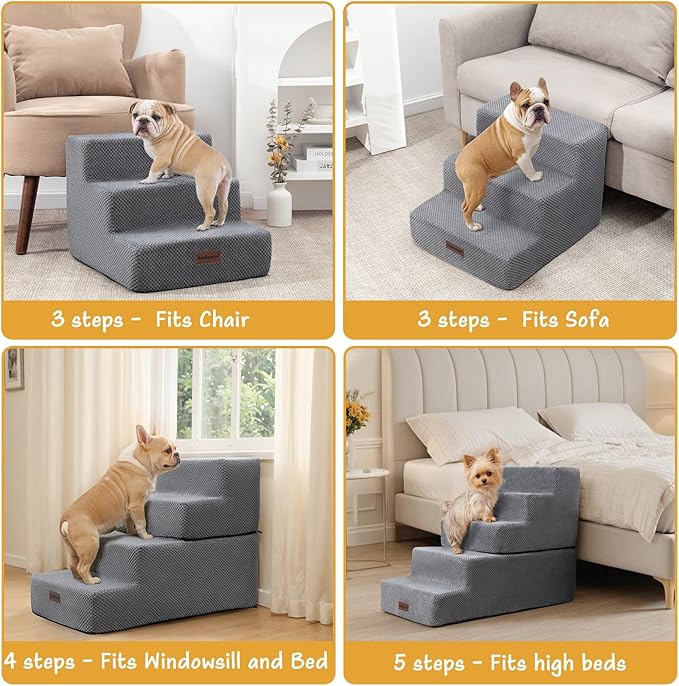 3 steps - Fits Chair

3 steps - Fits Sofa

4 steps - Fits Windowsill and Bed

5 steps - Fits high beds