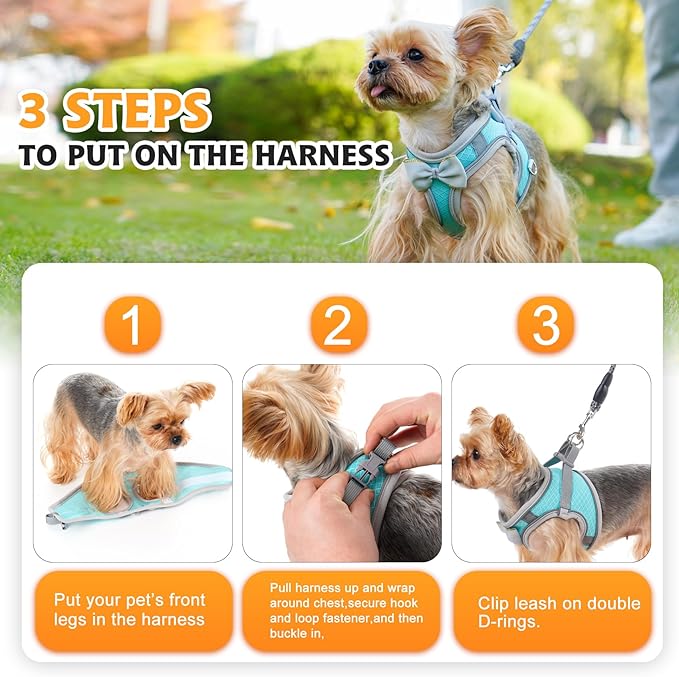 3 STEPS
TO PUT ON THE HARNESS

1

2

3

Put your pet's front legs in the harness

Pull harness up and wrap around chest,secure hook and loop fastener,and then buckle in,

Clip leash on double D-rings.