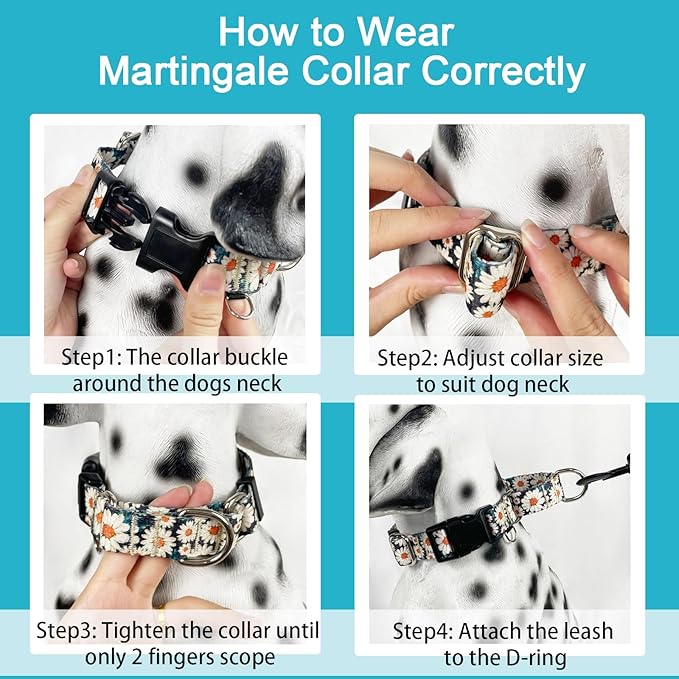 How to Wear
Martingale Collar Correctly

Step1: The collar buckle around the dogs neck

Step2: Adjust collar size to suit dog neck

Step3: Tighten the collar until only 2 fingers scope

Step4: Attach the leash to the D-ring