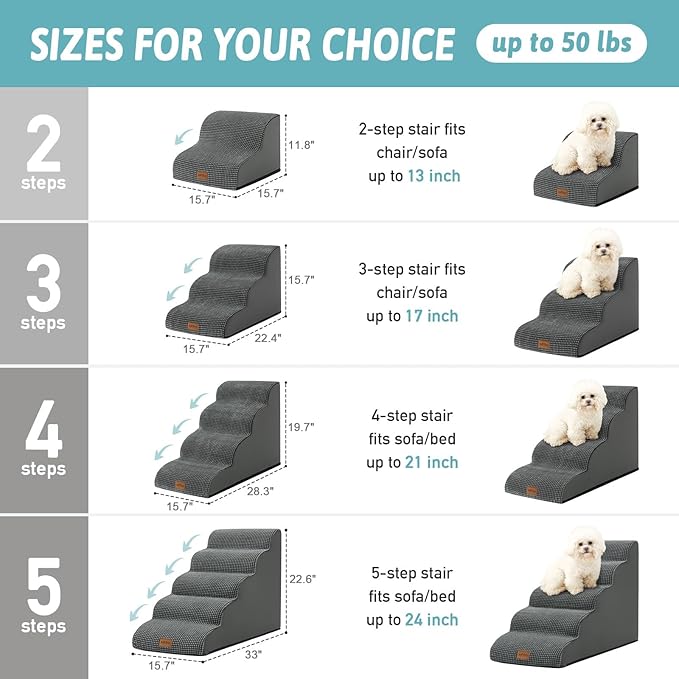 SIZES FOR YOUR CHOICE up to 50 lbs

2 steps

11.8"
15.7"
15.7"

2-step stair fits chair/sofa up to 13 inch

3 steps

15.7"
15.7"
22.4"

3-step stair fits chair/sofa up to 17 inch

4 steps

19.7"
15.7"
28.3"

4-step stair fits sofa/bed up to 21 inch

5 steps

22.6"
15.7"
33"

5-step stair fits sofa/bed up to 24 inch