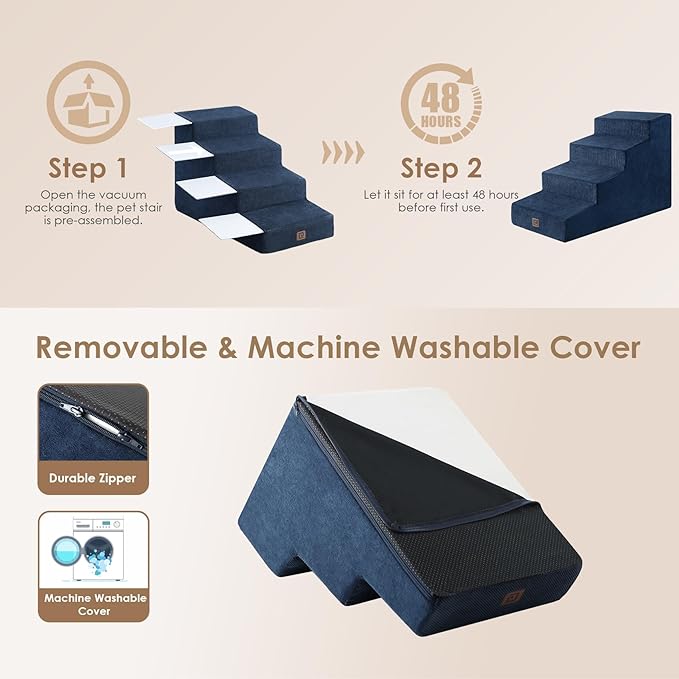 Step 1
Open the vacuum packaging, the pet stair is pre-assembled.

48 HOURS

Step 2
Let it sit for at least 48 hours before first use.

Removable & Machine Washable Cover

Durable Zipper

Machine Washable Cover