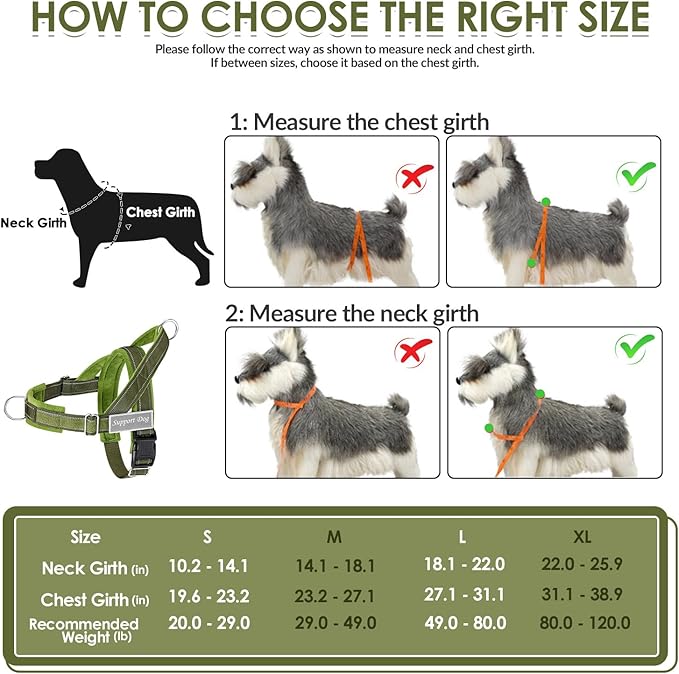 HOW TO CHOOSE THE RIGHT SIZE

Please follow the correct way as shown to measure neck and chest girth. If between sizes, choose it based on the chest girth.

Neck Girth

Chest Girth

Support Dog

1: Measure the chest girth

2: Measure the neck girth

| Size | S | M | L | XL |
|---|---|---|---|---|
| Neck Girth (in) | 10.2 - 14.1 | 14.1 - 18.1 | 18.1 - 22.0 | 22.0 - 25.9 |
| Chest Girth (in) | 19.6 - 23.2 | 23.2 - 27.1 | 27.1 - 31.1 | 31.1 - 38.9 |
| Recommended Weight (lb) | 20.0 - 29.0 | 29.0 - 49.0 | 49.0 - 80.0 | 80.0 - 120.0 |