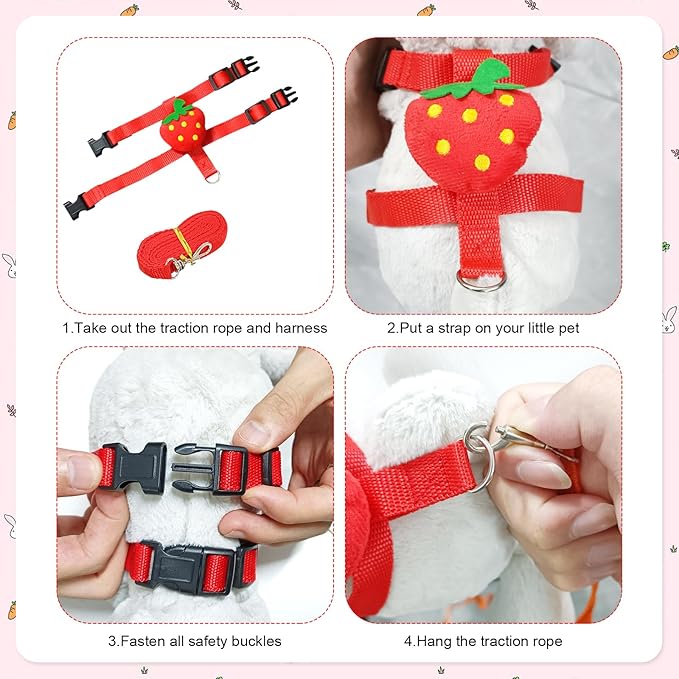 1.Take out the traction rope and harness

2.Put a strap on your little pet

3.Fasten all safety buckles

4.Hang the traction rope