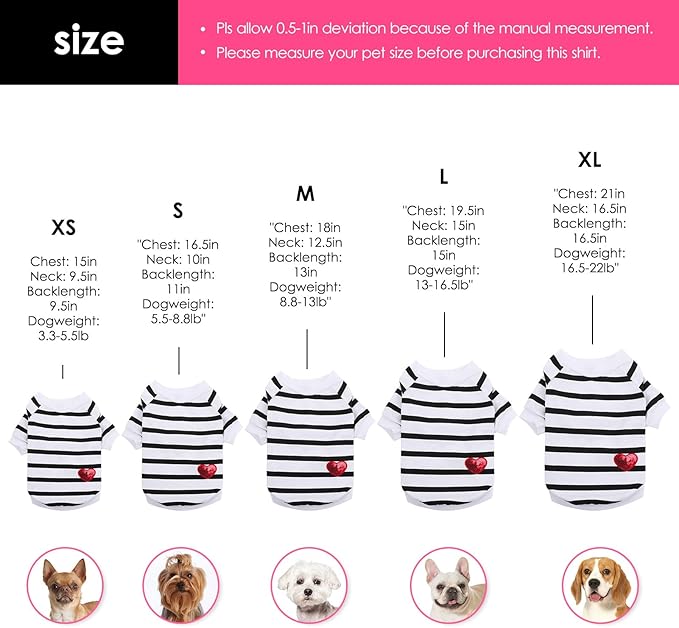 size

• Pls allow 0.5-1in deviation because of the manual measurement.
• Please measure your pet size before purchasing this shirt.

XS
Chest: 15in
Neck: 9.5in
Backlength: 9.5in
Dogweight: 3.3-5.5lb

S
"Chest: 16.5in
Neck: 10in
Backlength: 11in
Dogweight: 5.5-8.8lb"

M
"Chest: 18in
Neck: 12.5in
Backlength: 13in
Dogweight: 8.8-13lb"

L
"Chest: 19.5in
Neck: 15in
Backlength: 15in
Dogweight: 13-16.5lb"

XL
"Chest: 21in
Neck: 16.5in
Backlength: 16.5in
Dogweight: 16.5-22lb"