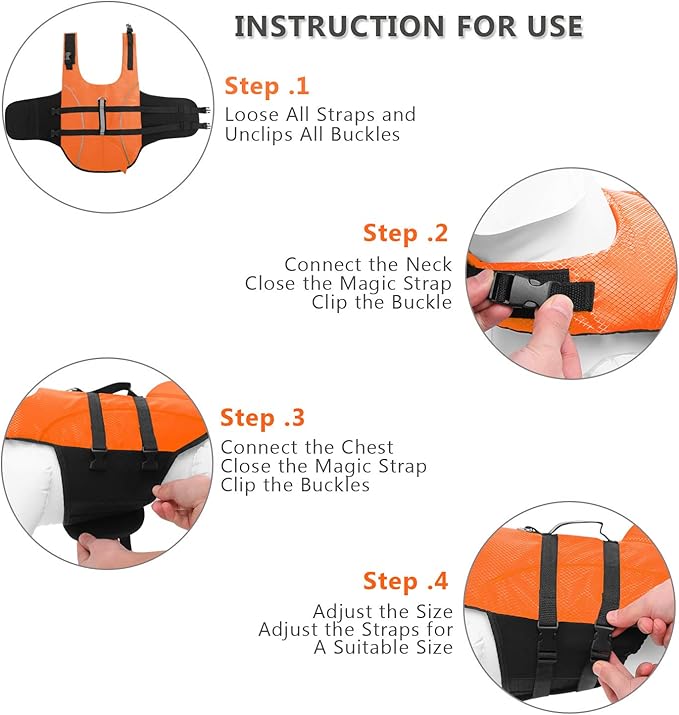 INSTRUCTION FOR USE

Step .1
Loose All Straps and Unclips All Buckles

Step .2
Connect the Neck
Close the Magic Strap
Clip the Buckle

Step .3
Connect the Chest
Close the Magic Strap
Clip the Buckles

Step .4
Adjust the Size
Adjust the Straps for A Suitable Size