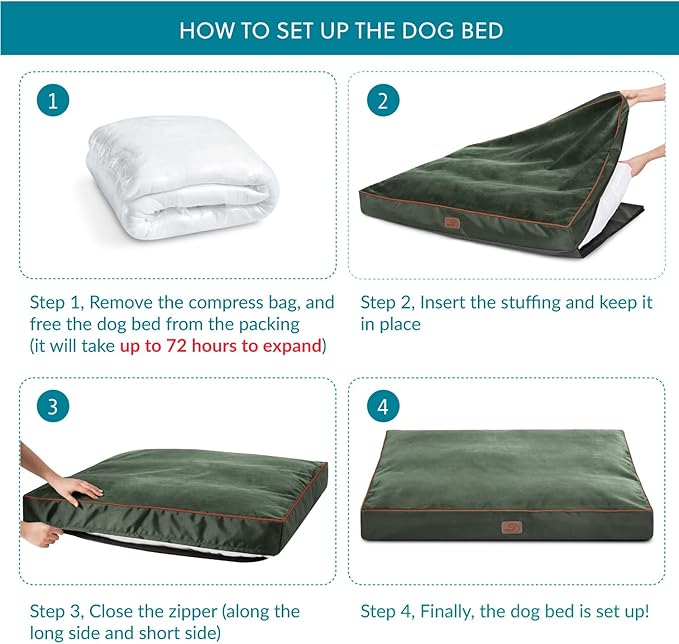 HOW TO SET UP THE DOG BED

1

Step 1, Remove the compress bag, and free the dog bed from the packing (it will take up to 72 hours to expand)

2

Step 2, Insert the stuffing and keep it in place

3

Step 3, Close the zipper (along the long side and short side)

4

Step 4, Finally, the dog bed is set up!