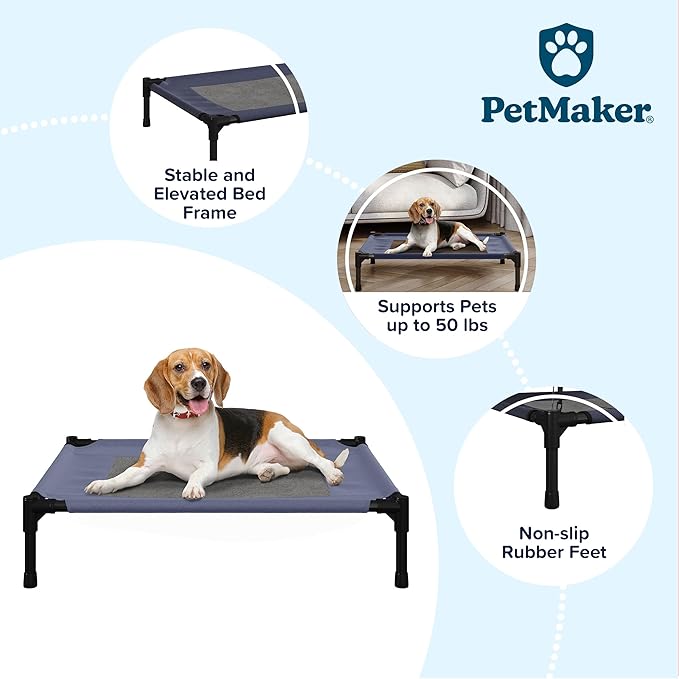 PetMaker®

Stable and Elevated Bed Frame

Supports Pets up to 50 lbs

Non-slip Rubber Feet