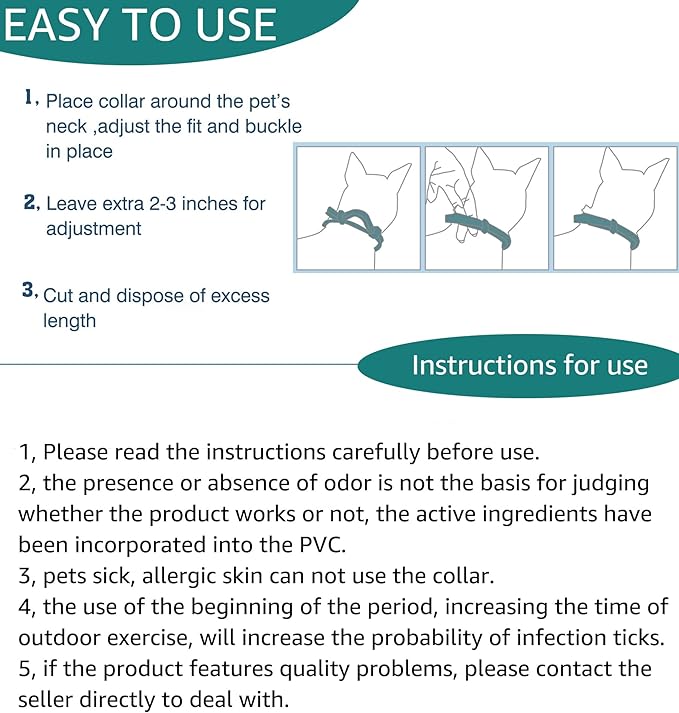 EASY TO USE

1, Place collar around the pet's neck ,adjust the fit and buckle in place

2, Leave extra 2-3 inches for adjustment

3, Cut and dispose of excess length

Instructions for use

1, Please read the instructions carefully before use.
2, the presence or absence of odor is not the basis for judging whether the product works or not, the active ingredients have been incorporated into the PVC.
3, pets sick, allergic skin can not use the collar.
4, the use of the beginning of the period, increasing the time of outdoor exercise, will increase the probability of infection ticks.
5, if the product features quality problems, please contact the seller directly to deal with.