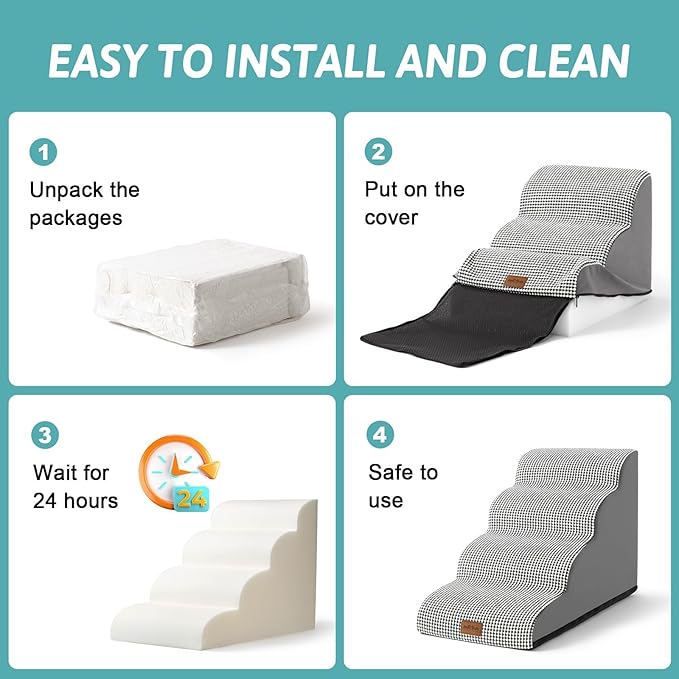 EASY TO INSTALL AND CLEAN

1
Unpack the packages

2
Put on the cover

3
Wait for 24 hours

24

4
Safe to use