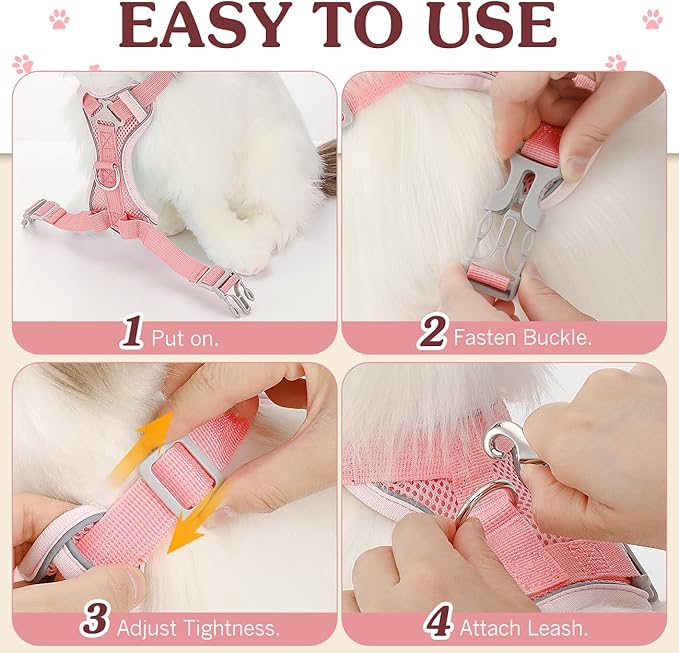 EASY TO USE

1 Put on.

2 Fasten Buckle.

3 Adjust Tightness.

4 Attach Leash.