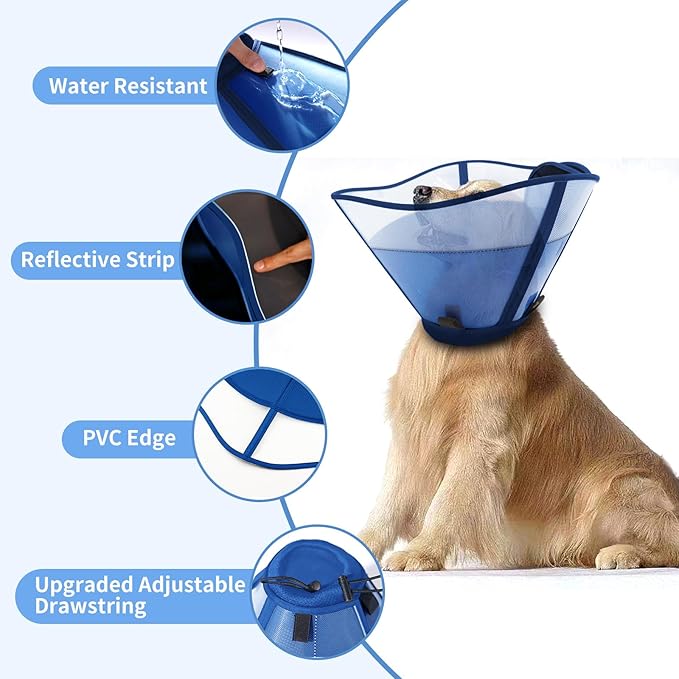 Water Resistant

Reflective Strip

PVC Edge

Upgraded Adjustable Drawstring