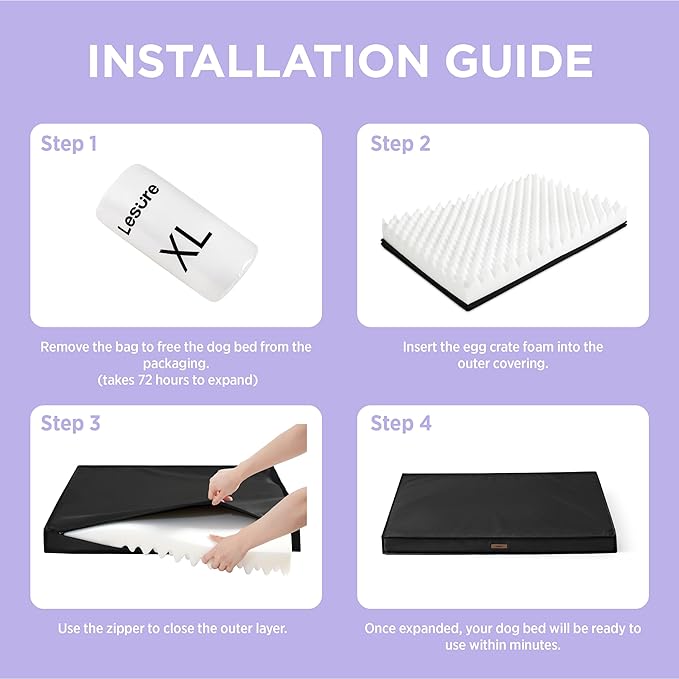 INSTALLATION GUIDE

Step 1

Lesure

XL

Remove the bag to free the dog bed from the packaging.
(takes 72 hours to expand)

Step 2

Insert the egg crate foam into the outer covering.

Step 3

Use the zipper to close the outer layer.

Step 4

Once expanded, your dog bed will be ready to use within minutes.