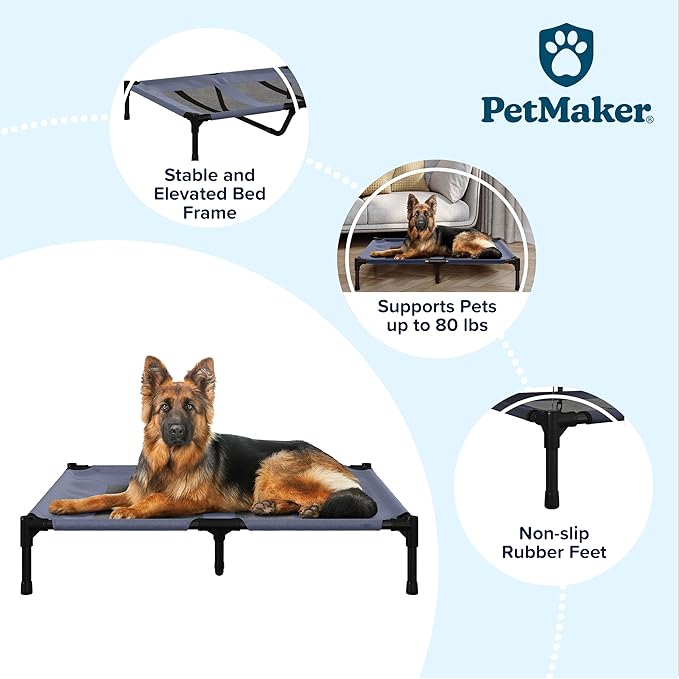 PetMaker®

Stable and Elevated Bed Frame

Supports Pets up to 80 lbs

Non-slip Rubber Feet