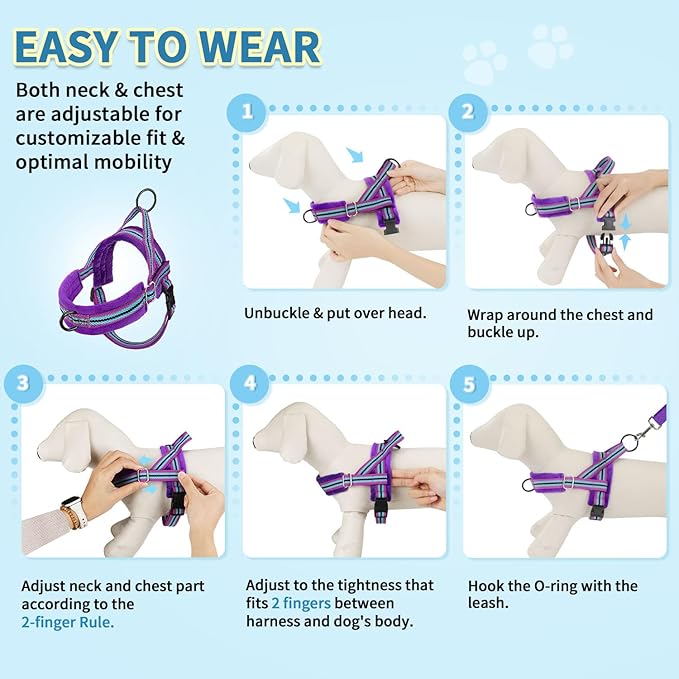 EASY TO WEAR

Both neck & chest are adjustable for customizable fit & optimal mobility

1

Unbuckle & put over head.

2

Wrap around the chest and buckle up.

3

Adjust neck and chest part according to the 2-finger Rule.

4

Adjust to the tightness that fits 2 fingers between harness and dog's body.

5

Hook the O-ring with the leash.