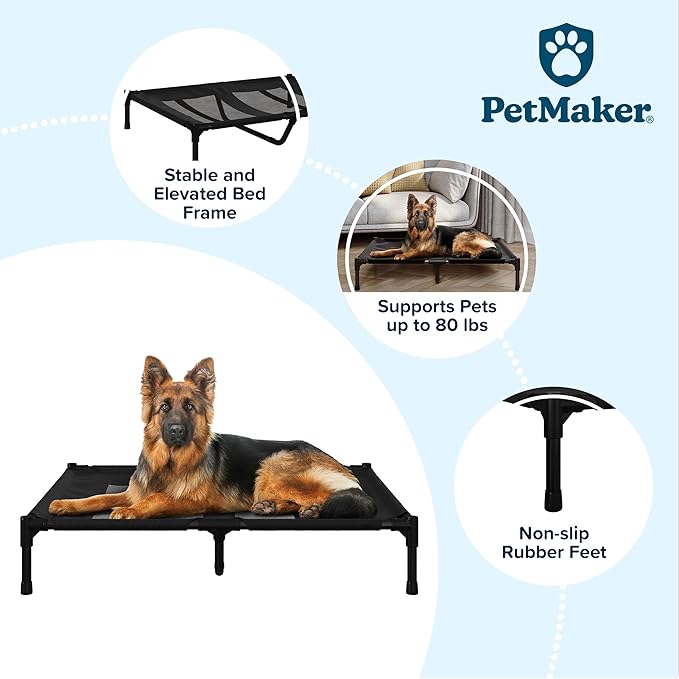 PetMaker®

Stable and Elevated Bed Frame

Supports Pets up to 80 lbs

Non-slip Rubber Feet