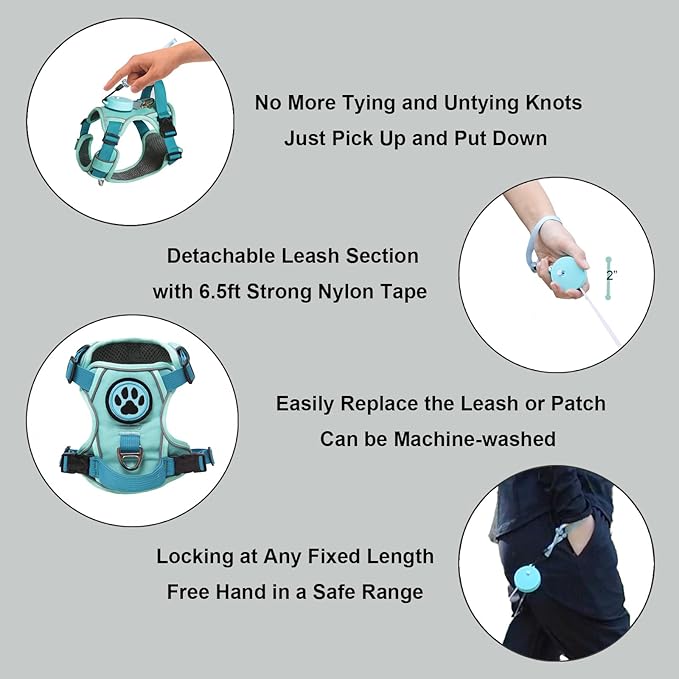 No More Tying and Untying Knots
Just Pick Up and Put Down

Detachable Leash Section
with 6.5ft Strong Nylon Tape

2"

Easily Replace the Leash or Patch
Can be Machine-washed

Locking at Any Fixed Length
Free Hand in a Safe Range