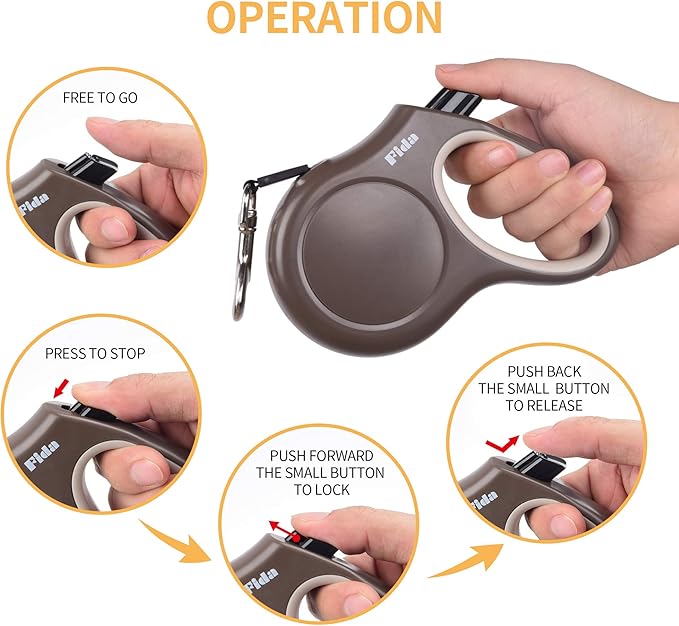 OPERATION

FREE TO GO

Fida

Fida

PRESS TO STOP

Fida

PUSH FORWARD THE SMALL BUTTON TO LOCK

Fida

PUSH BACK THE SMALL BUTTON TO RELEASE

Fida