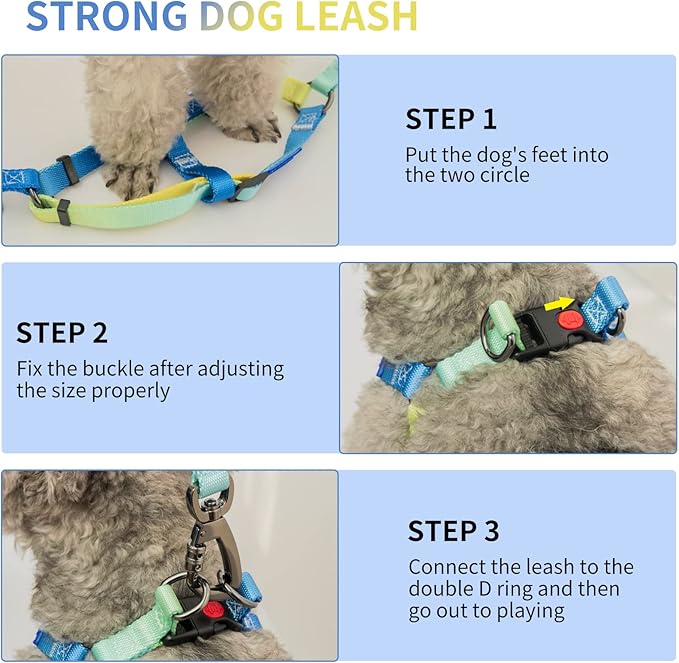 STRONG DOG LEASH

STEP 1
Put the dog's feet into the two circle

STEP 2
Fix the buckle after adjusting the size properly

STEP 3
Connect the leash to the double D ring and then go out to playing