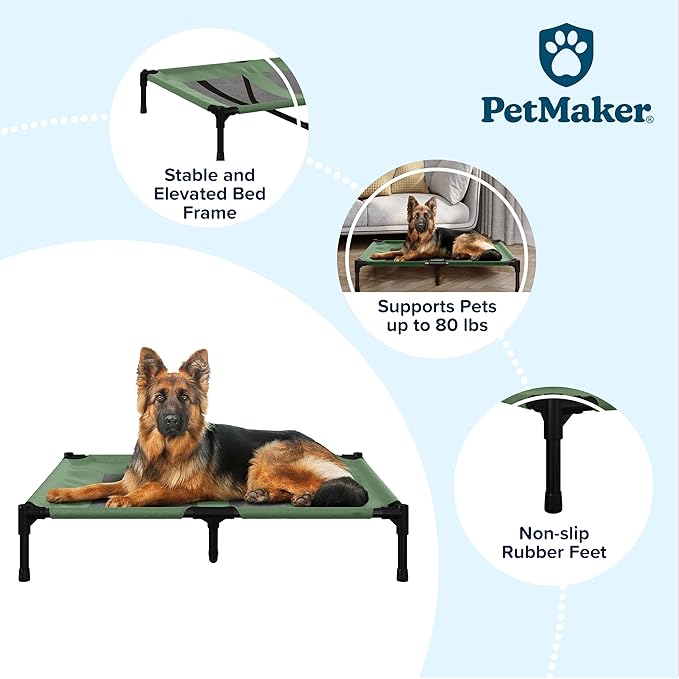 PetMaker®

Stable and Elevated Bed Frame

Supports Pets up to 80 lbs

Non-slip Rubber Feet