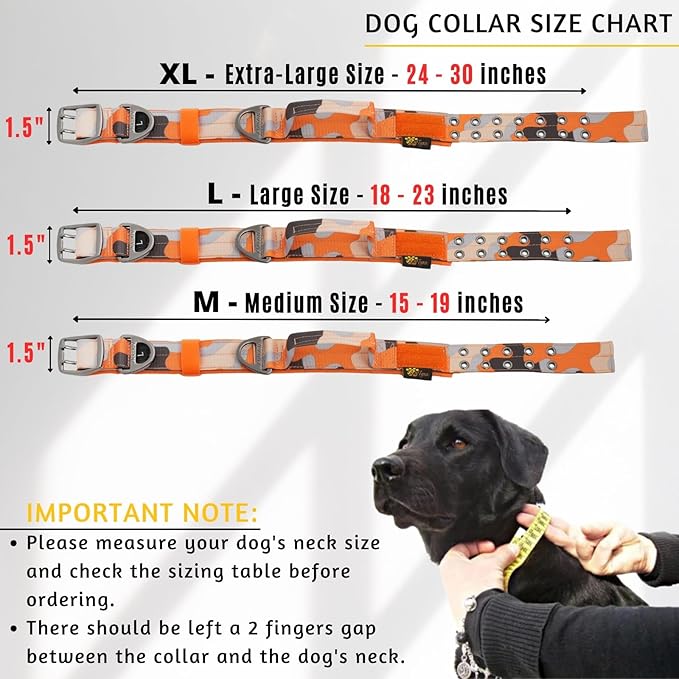 DOG COLLAR SIZE CHART

XL - Extra-Large Size - 24 - 30 inches

1.5"

L - Large Size - 18 - 23 inches

1.5"

M - Medium Size - 15 - 19 inches

1.5"

IMPORTANT NOTE:

• Please measure your dog's neck size and check the sizing table before ordering.

• There should be left a 2 fingers gap between the collar and the dog's neck.